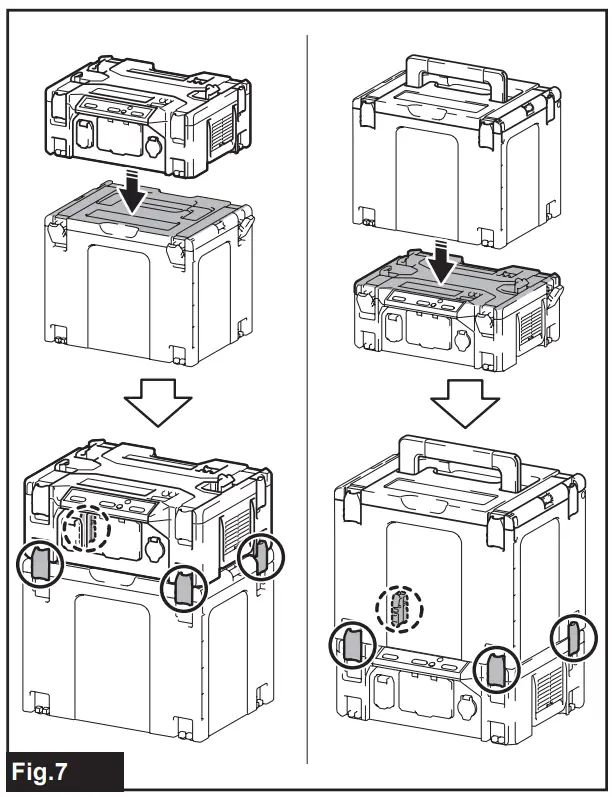 Fig.7