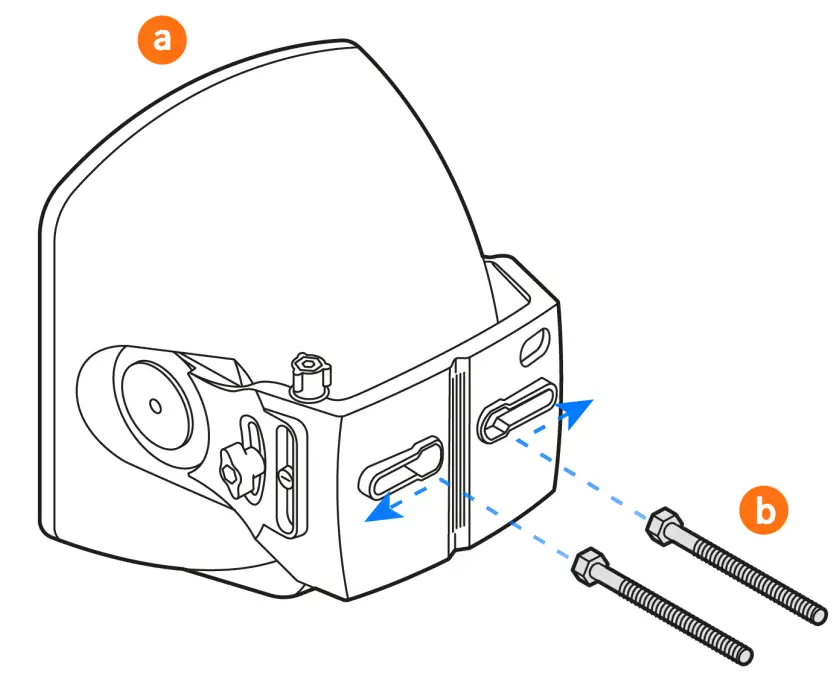 a

b