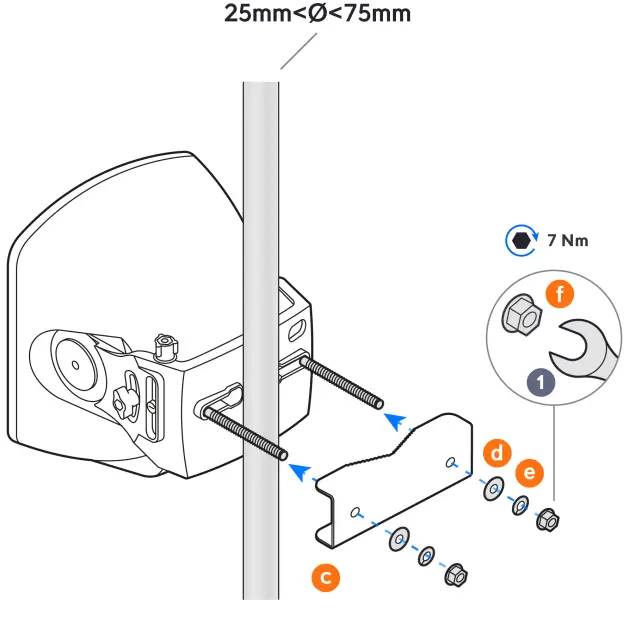 25mm<Ø<75mm

7 Nm

f

1

d

e

c