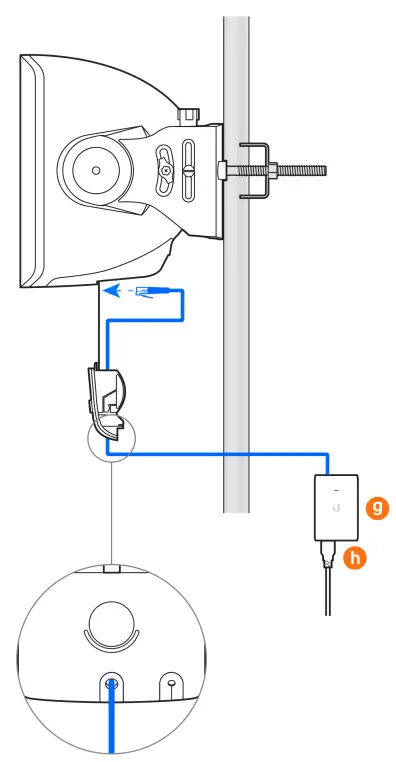 g

h