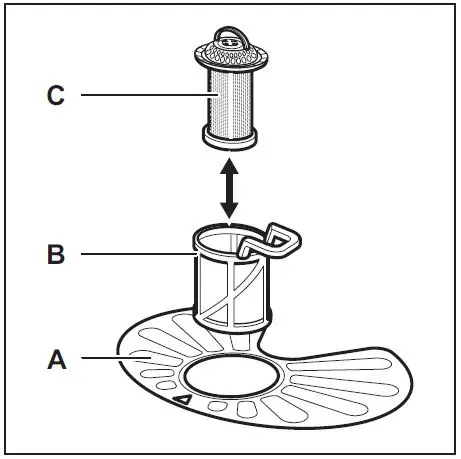 C

B

A