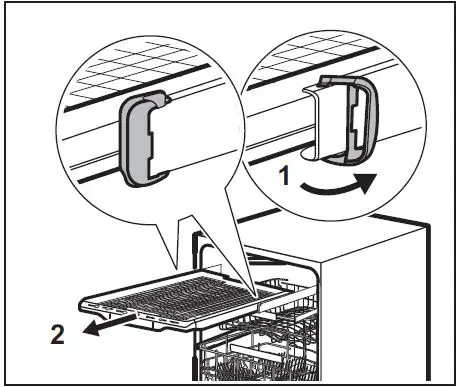 1

2