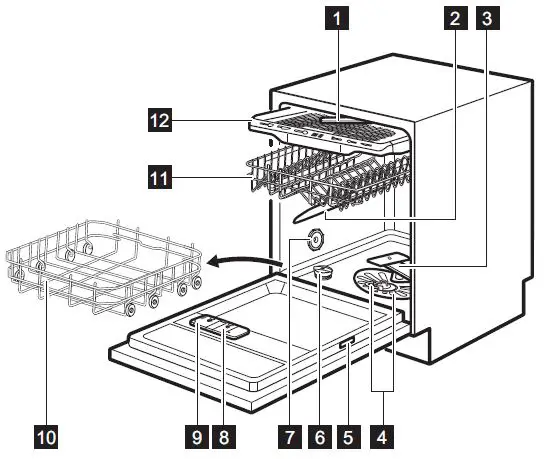 1
2
3
12
11
10
9
8
7
6
5
4