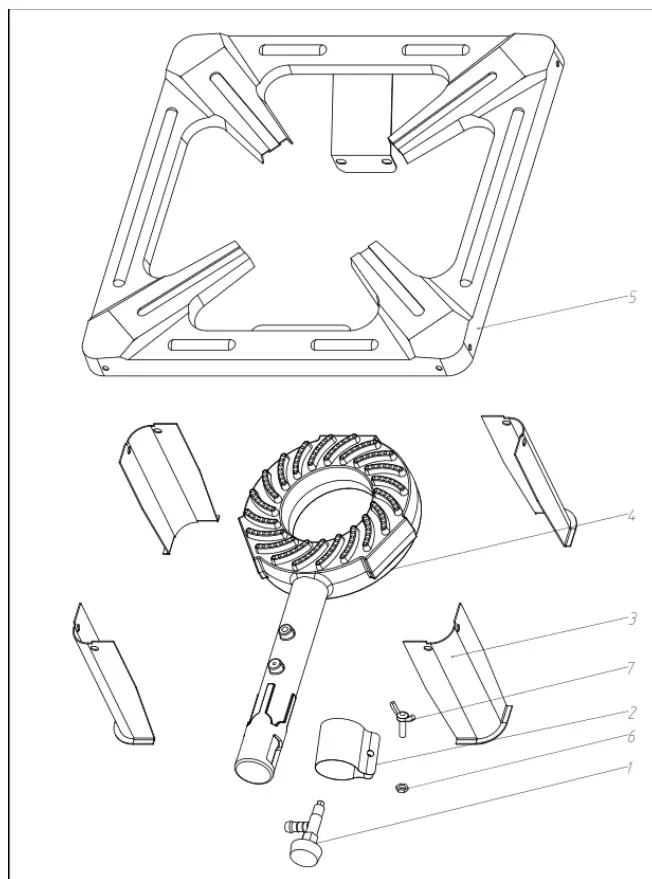 5
4
3
7
2
6
1