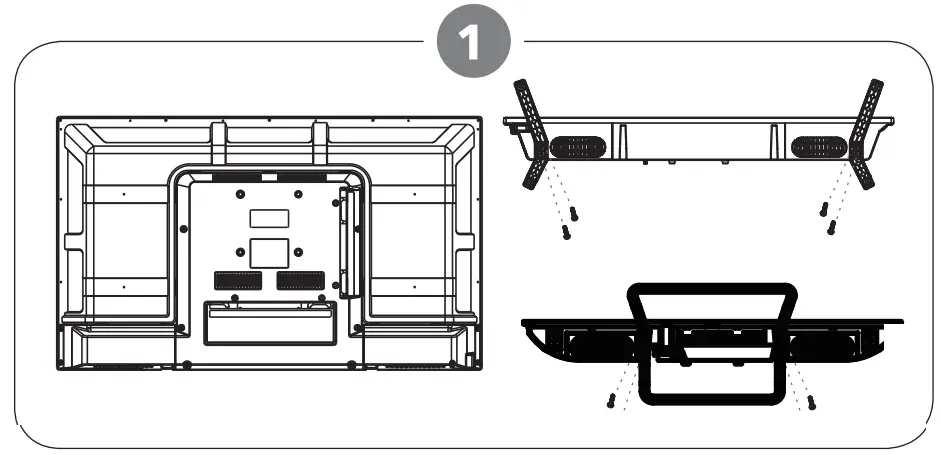 1