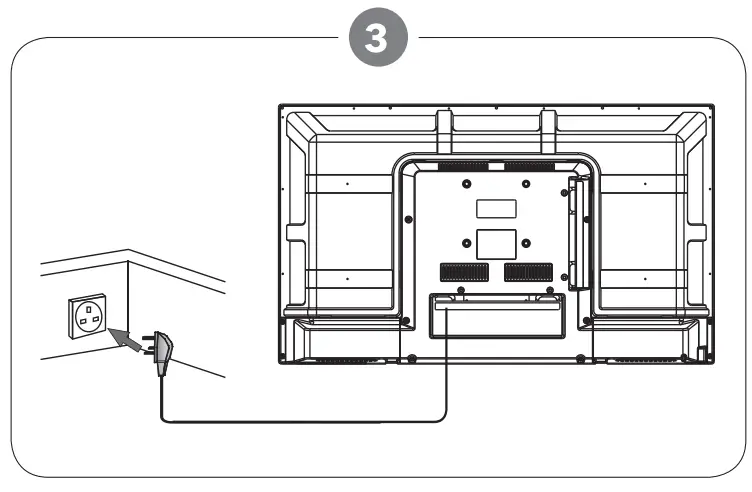 3