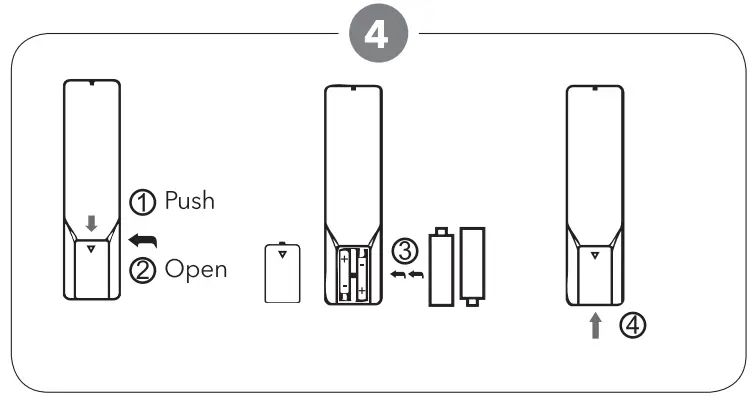 4

① Push

② Open

+
-
-
+

③

④