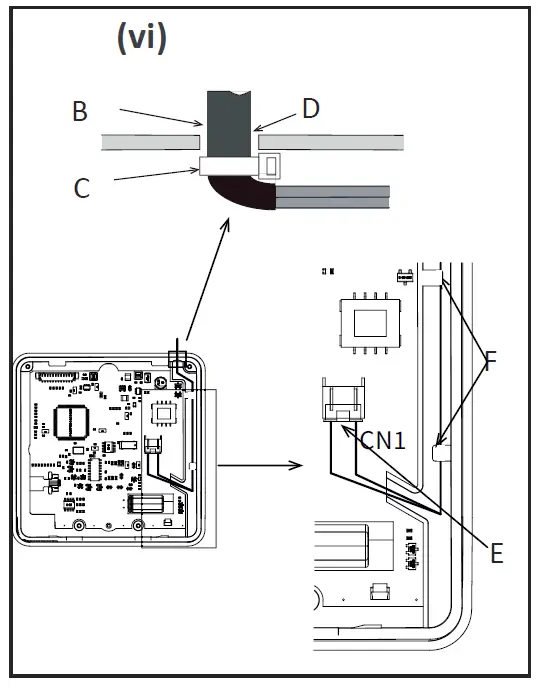 (vi)

B

D

C

F

CN1

E