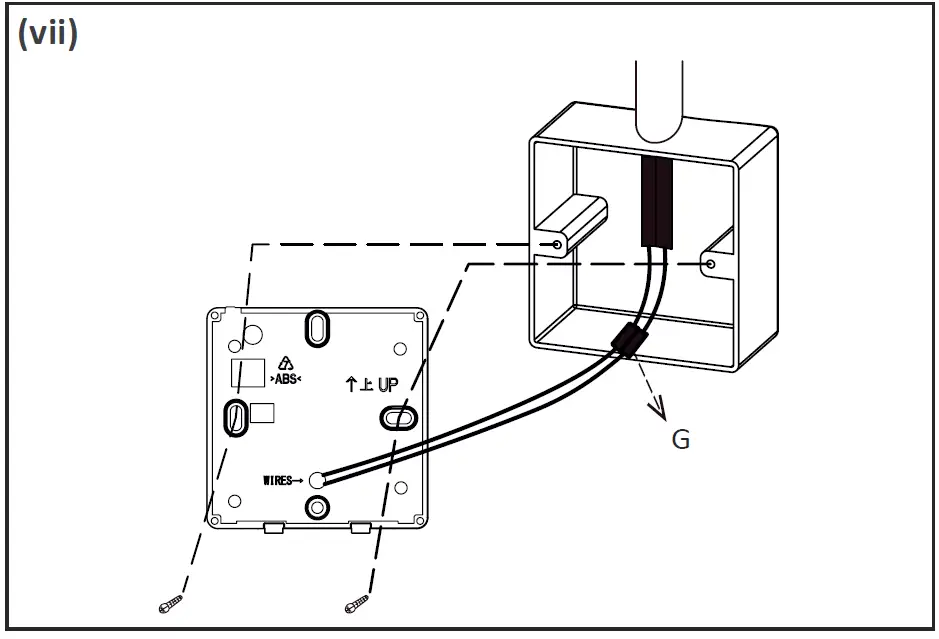 (vii)

>ABS<

↑上 UP

WIRES→

G