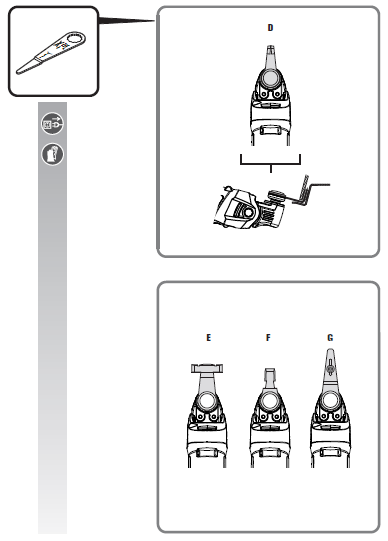 D

E

F

G