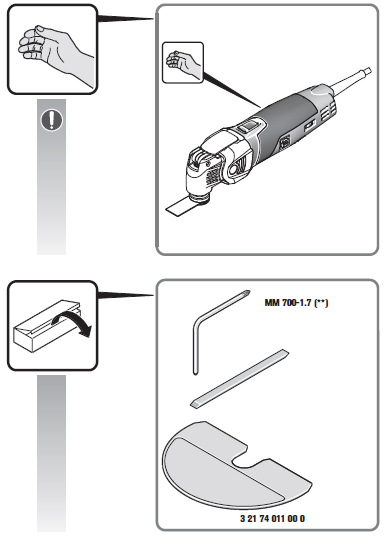 MM 700-1.7 (**)

3 21 74 011 00 0