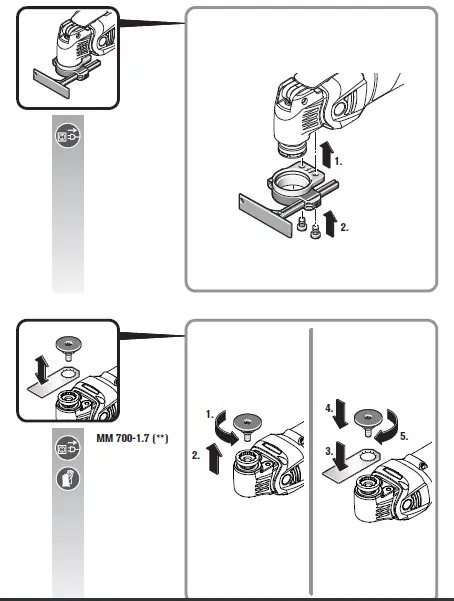 1.

2.

MM 700-1.7 (**)

1.

2.

4.

5.

3.