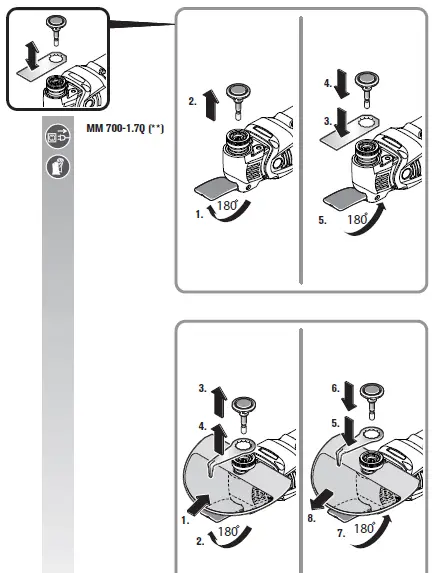 MM 700-1.7Q (**)

2.

1. 180°

4.

3.

5. 180°

3.

4.

1.

2. 180°

6.

5.

8.

7. 180°