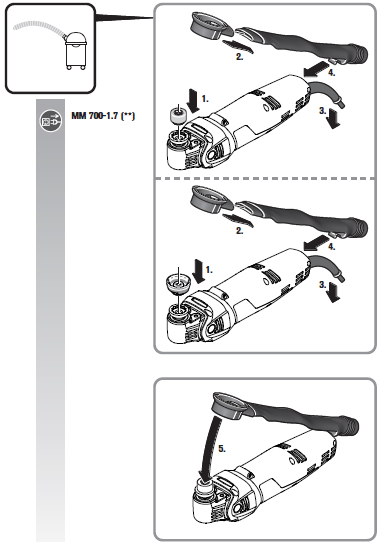 MM 700-1.7 (**)

2.
4.
1.
3.

2.
4.
1.
3.

5.