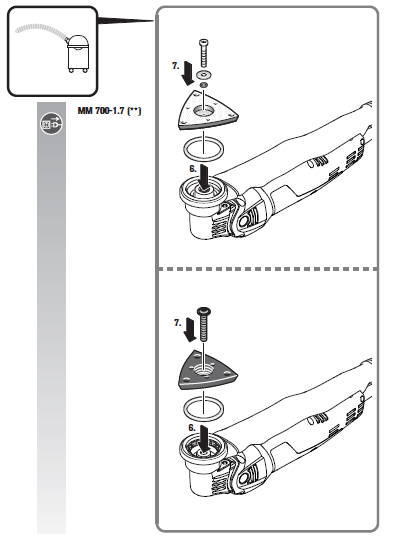 MM 700-1.7 (**)

7.

6.

7.

6.