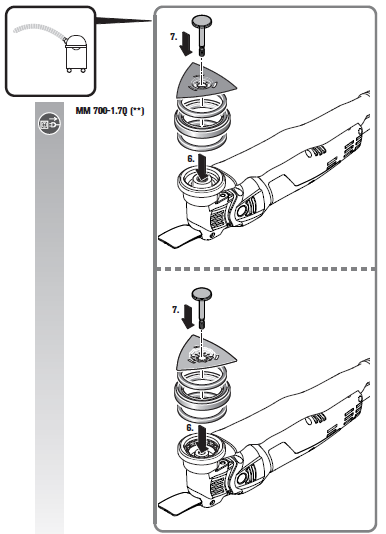 MM 700-1.7Q (**)

7.

6.

7.

6.