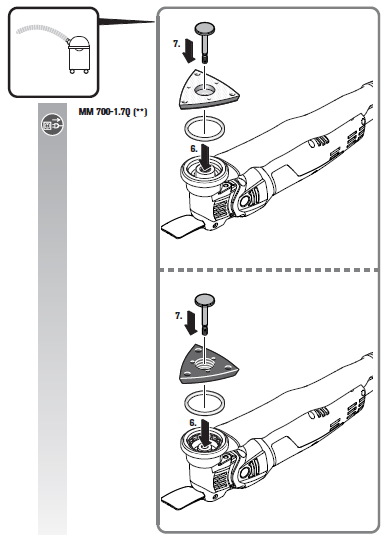 MM 700-1.7Q (**)

7.

6.

7.

6.