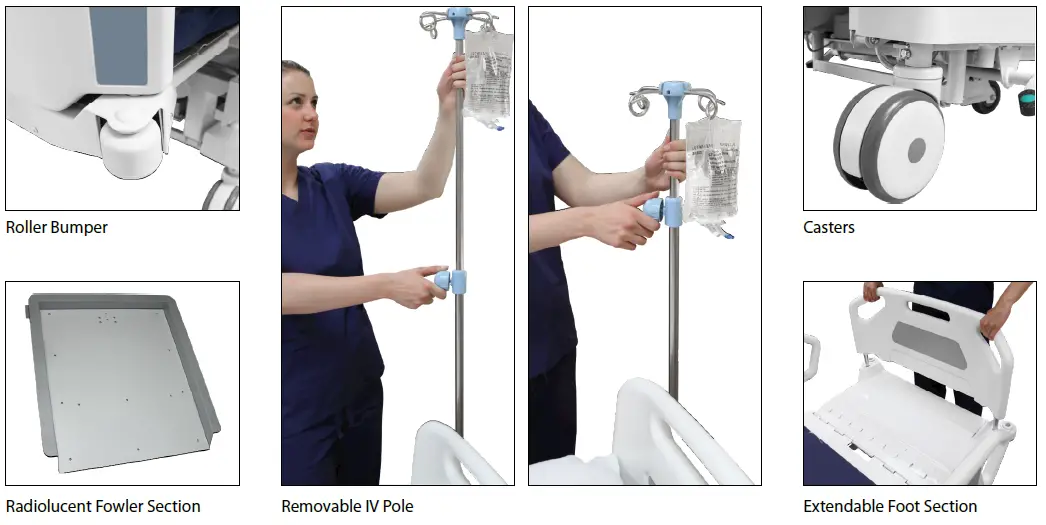 Roller Bumper

Radiolucent Fowler Section

Removable IV Pole

Casters

Extendable Foot Section