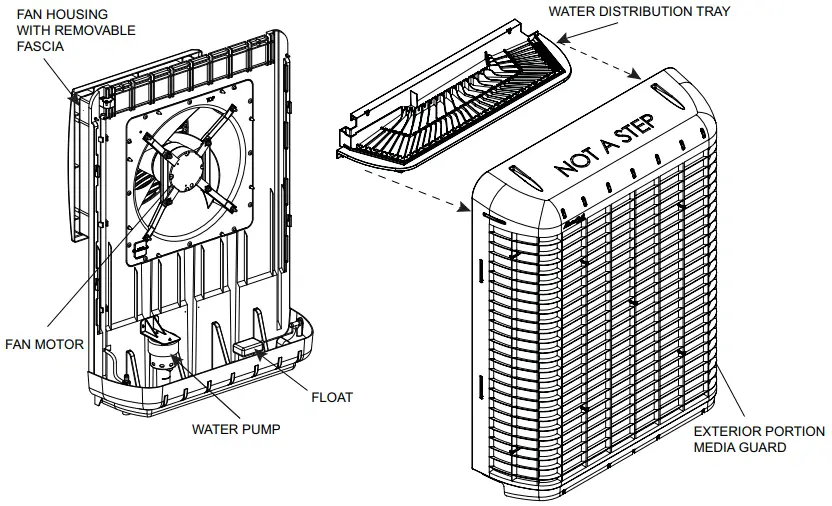 FAN HOUSING WITH REMOVABLE FASCIA

WATER DISTRIBUTION TRAY

NOT A STEP

FAN MOTOR

FLOAT

WATER PUMP

EXTERIOR PORTION MEDIA GUARD