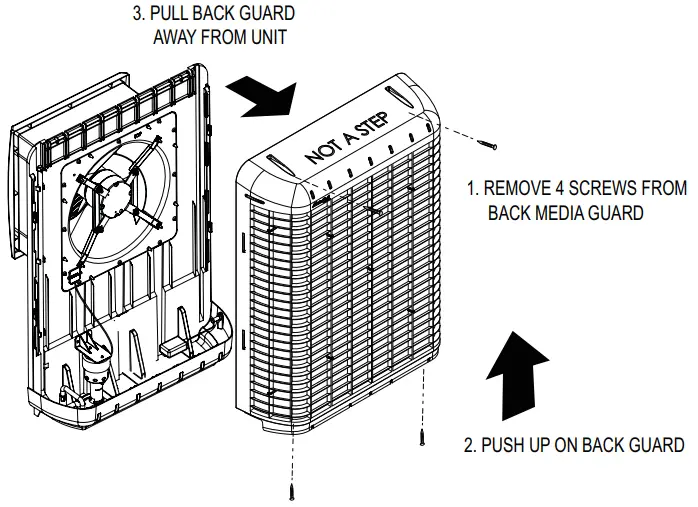 3. PULL BACK GUARD AWAY FROM UNIT

NOT A STEP

1. REMOVE 4 SCREWS FROM BACK MEDIA GUARD

2. PUSH UP ON BACK GUARD