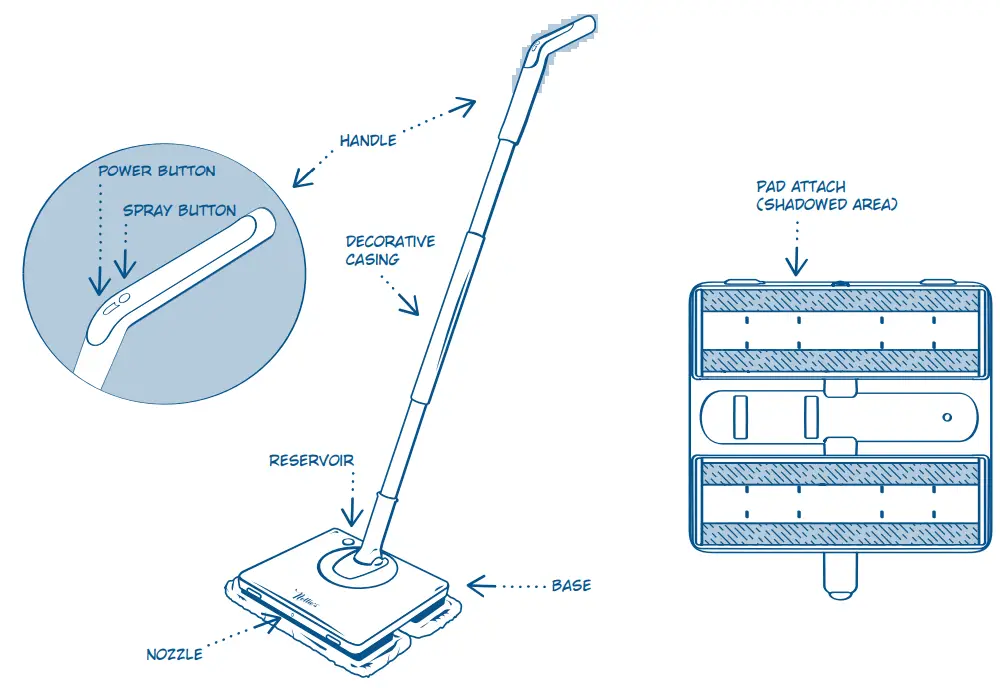 HANDLE

POWER BUTTON

SPRAY BUTTON

DECORATIVE CASING

RESERVOIR

BASE

NOZZLE

PAD ATTACH (SHADOWED AREA)