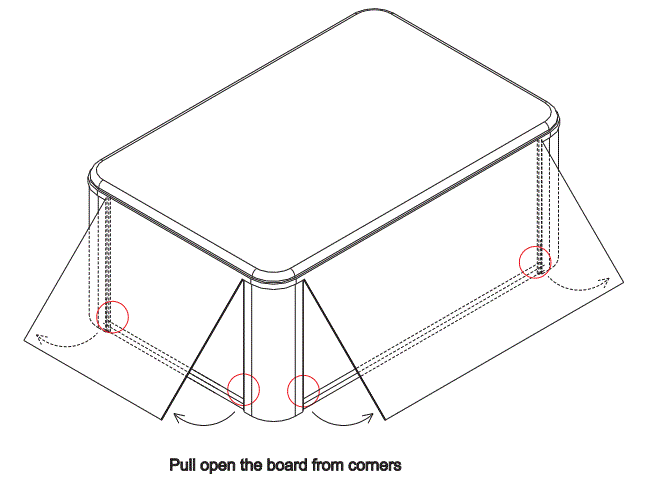 Pull open the board from corners