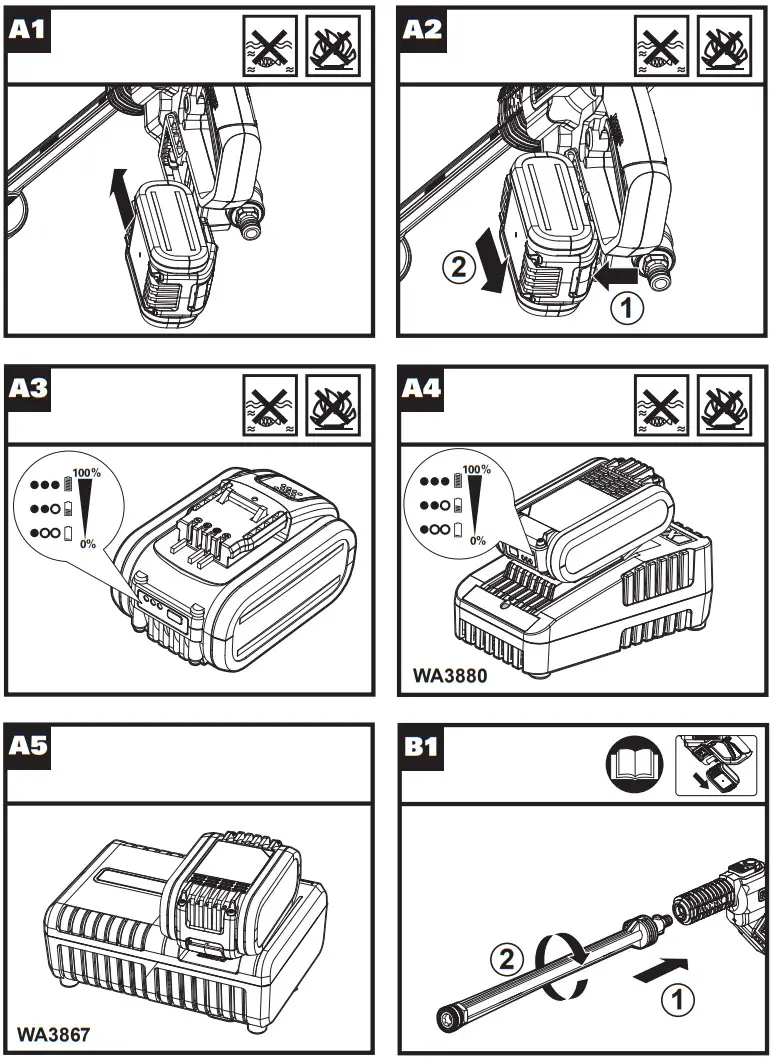 A1

A2

2
1

A3

100%
0%

A4

100%
0%
WA3880

A5

WA3867

B1

2
1