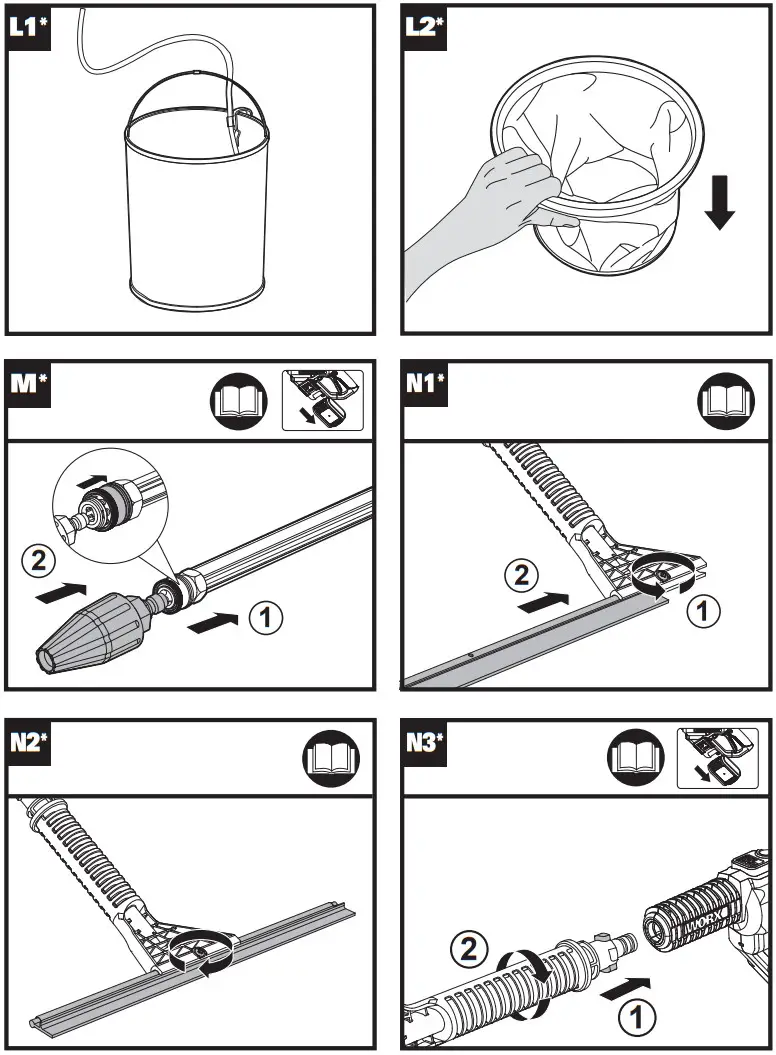 L1*

L2*

M*

2

1

N1*

2

1

N2*

N3*

2

WORX

1