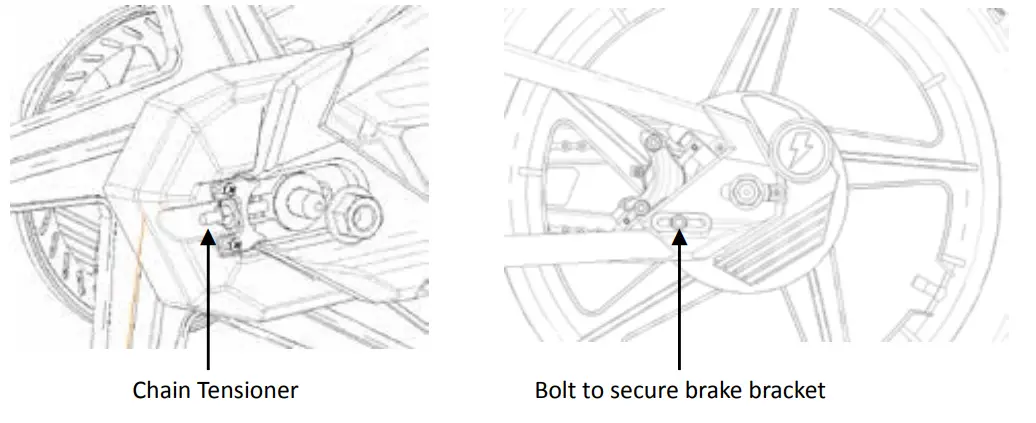 Chain Tensioner

Bolt to secure brake bracket