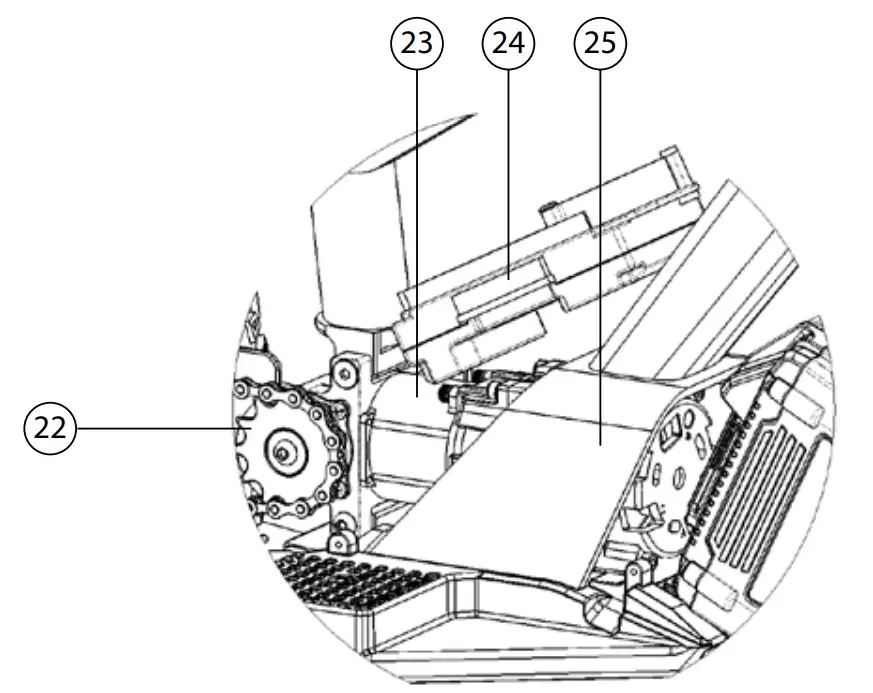 23
24
25
22