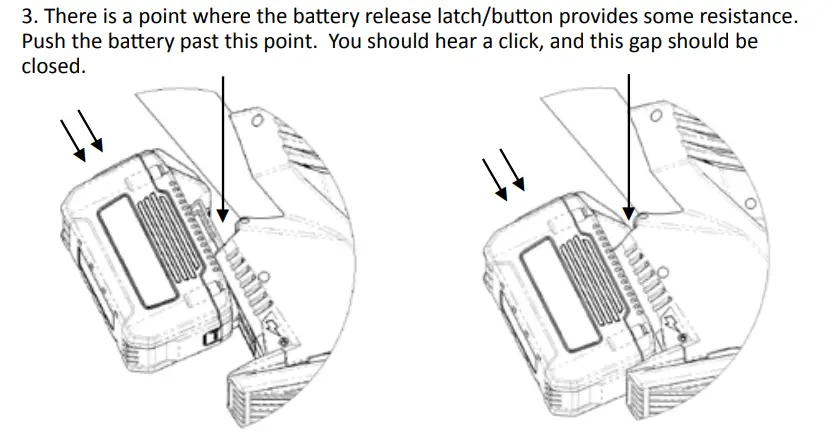 3. There is a point where the battery release latch/button provides some resistance. Push the battery past this point. You should hear a click, and this gap should be closed.