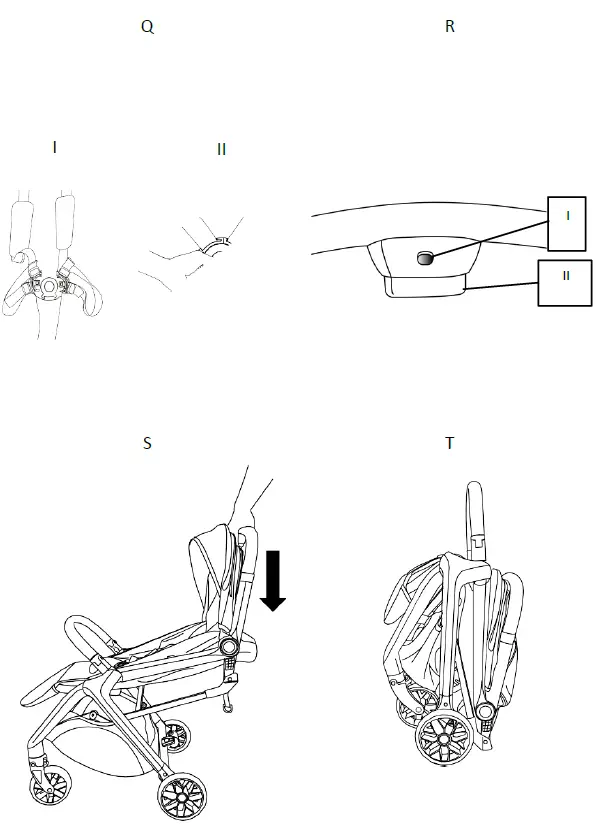 Q

R

I

II

I

II

S

T