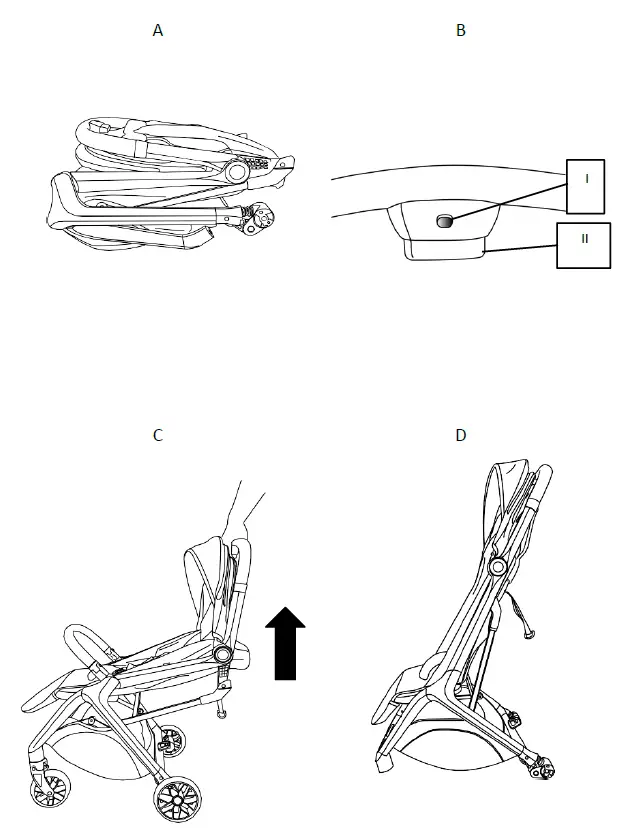 A

B

I

II

C

D