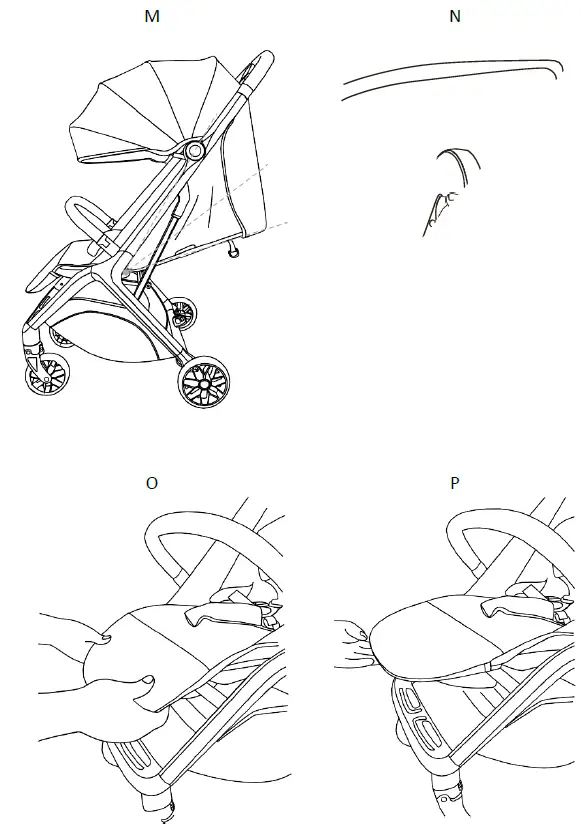 M

N

O

P