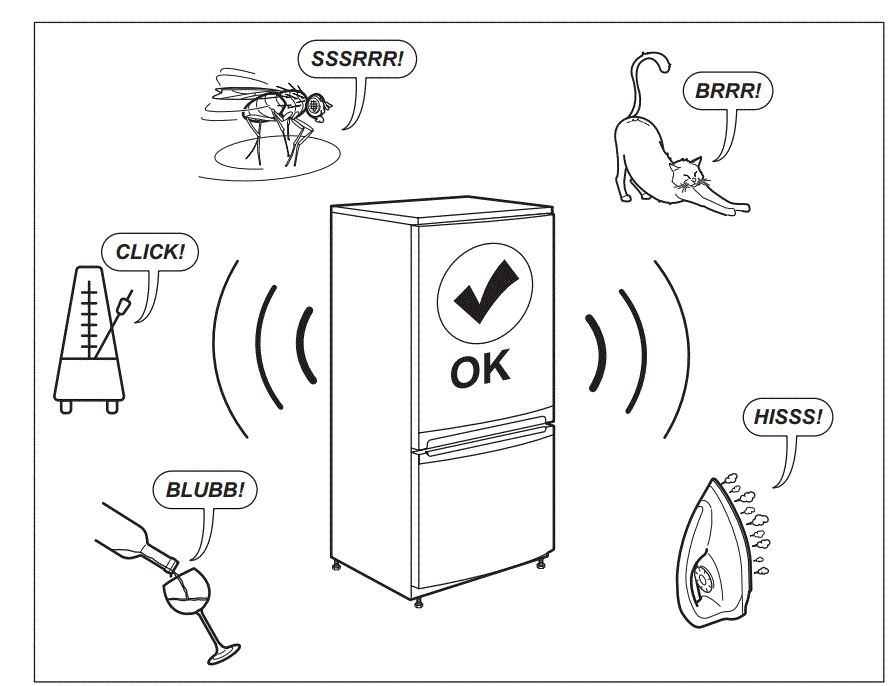 SSSRRR!

BRRR!

CLICK!

OK

HISSS!

BLUBB!