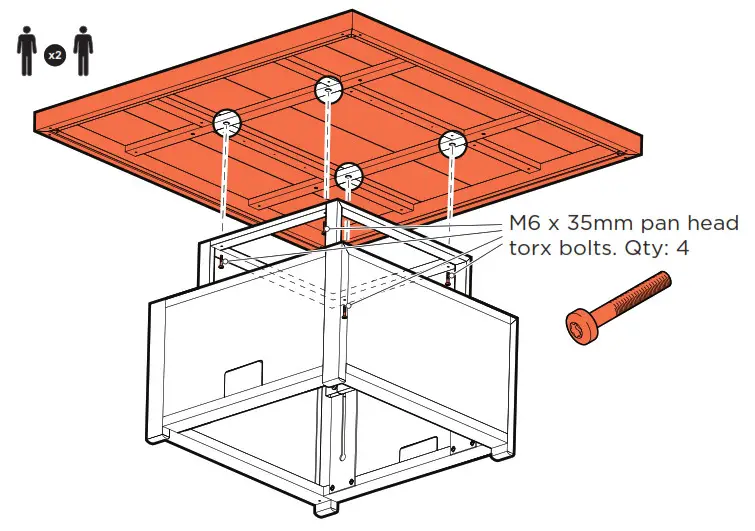 x2

M6 x 35mm pan head torx bolts. Qty: 4