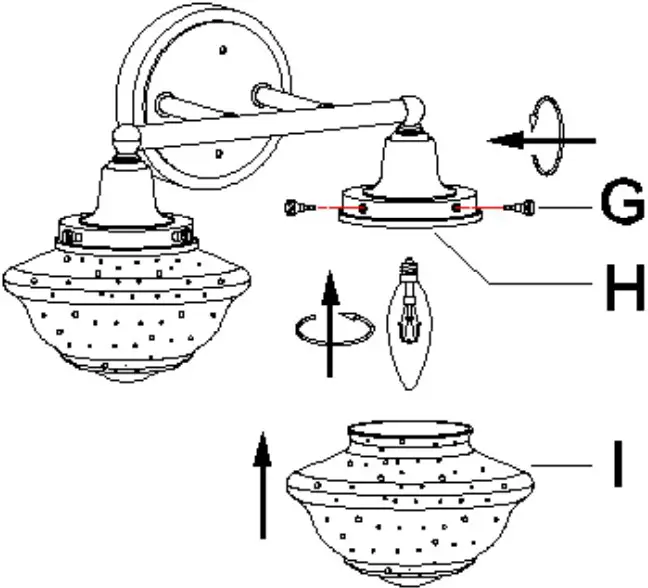 G
H
I