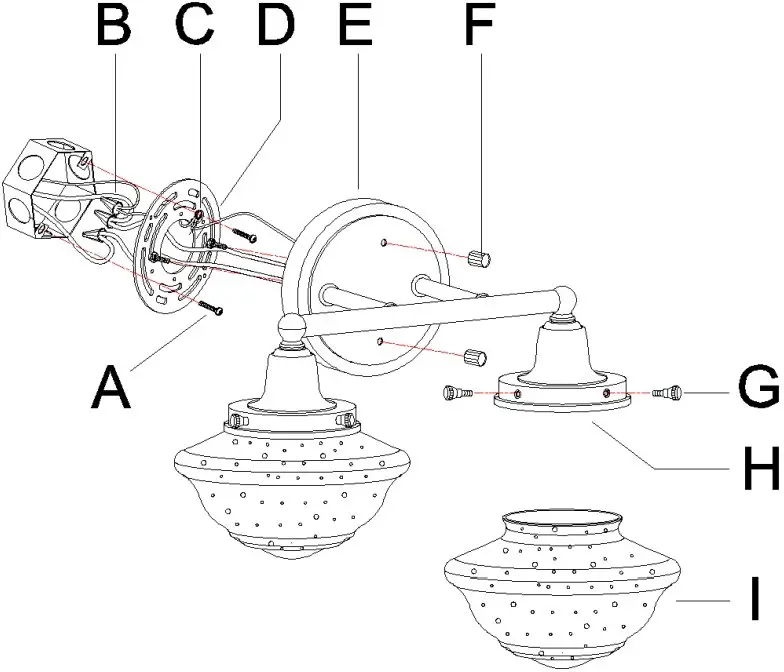 B C D E F

A

G

H

I