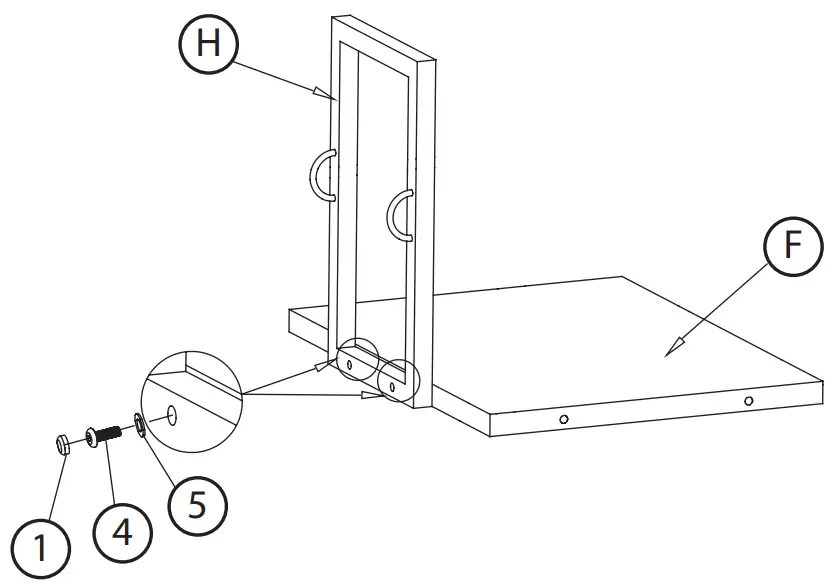 H

F

1

4

5