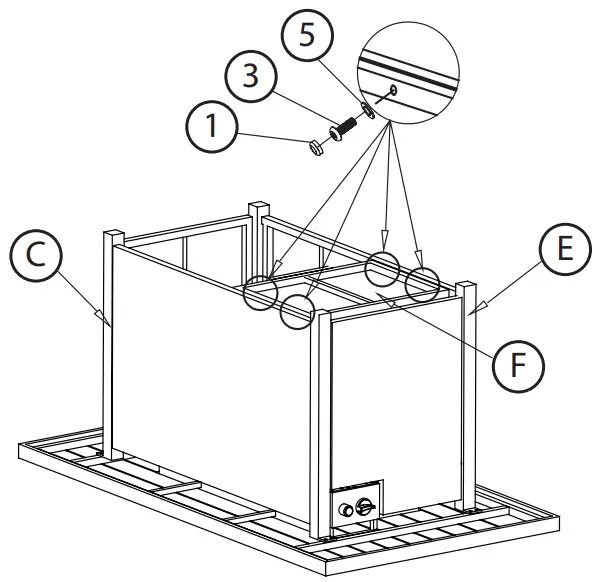 5
3
1
C
E
F