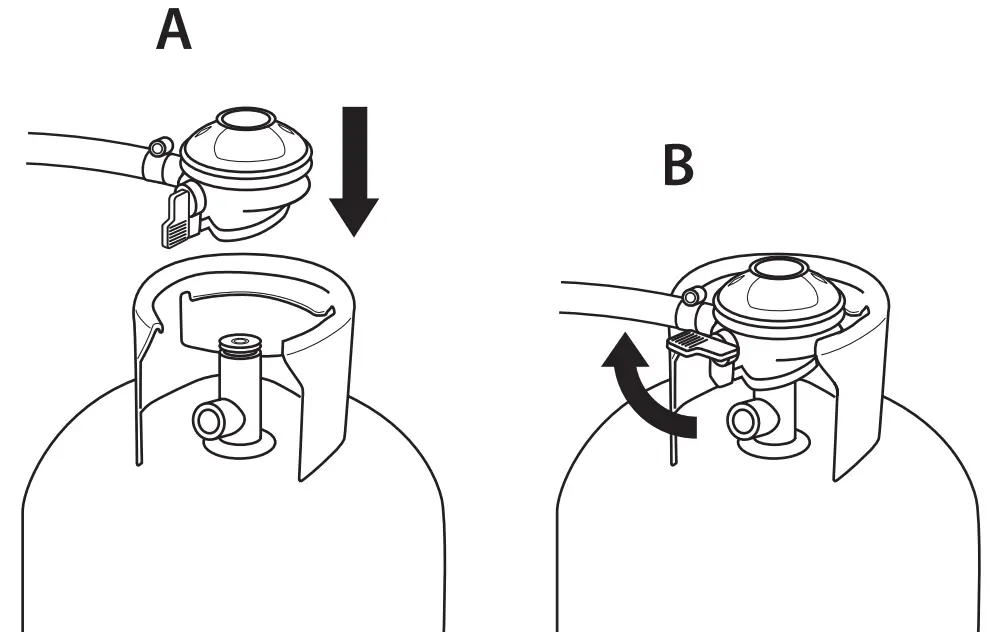 A

B