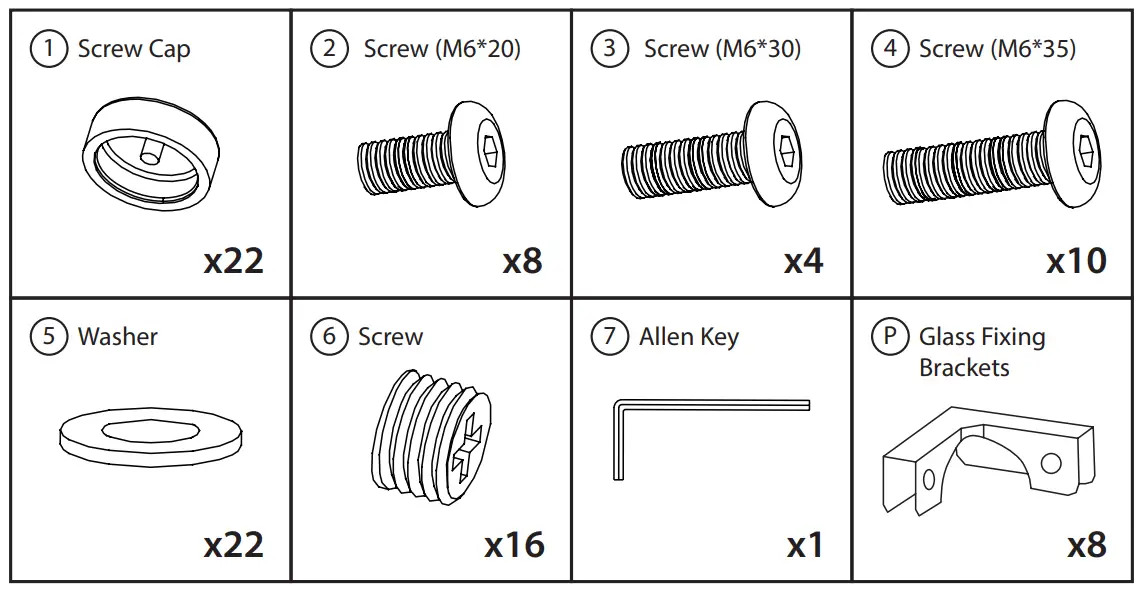 | 1 Screw Cap x22 | 2 Screw (M6*20) x8 | 3 Screw (M6*30) x4 | 4 Screw (M6*35) x10 |
|---|---|---|---|
| 5 Washer x22 | 6 Screw x16 | 7 Allen Key x1 | P Glass Fixing Brackets x8 |