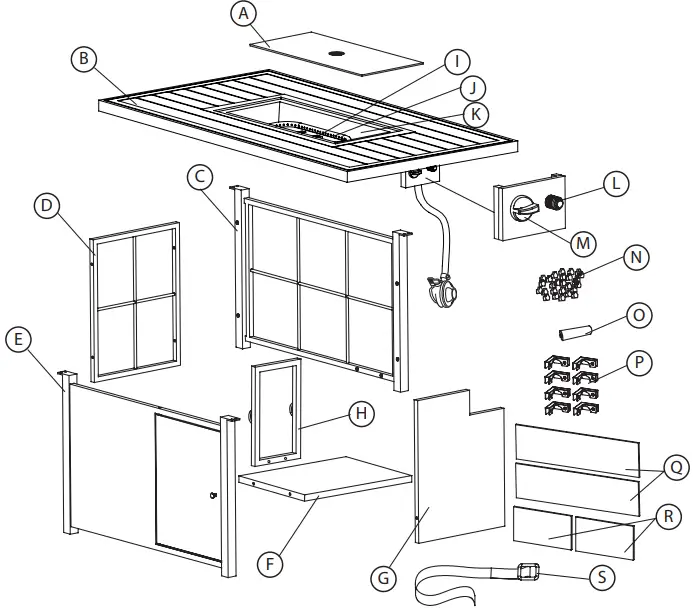 A
B
I
J
K
C
D
L
M
N
O
E
P
H
Q
R
F
G
S