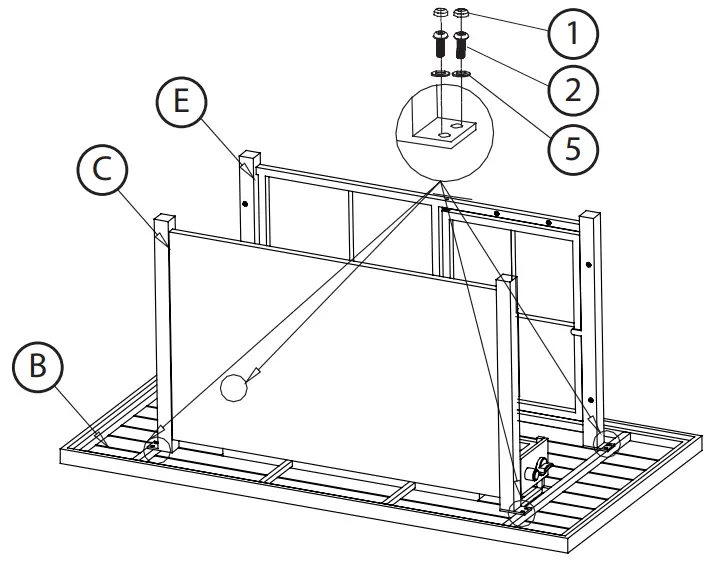 1
2
5
E
C
B