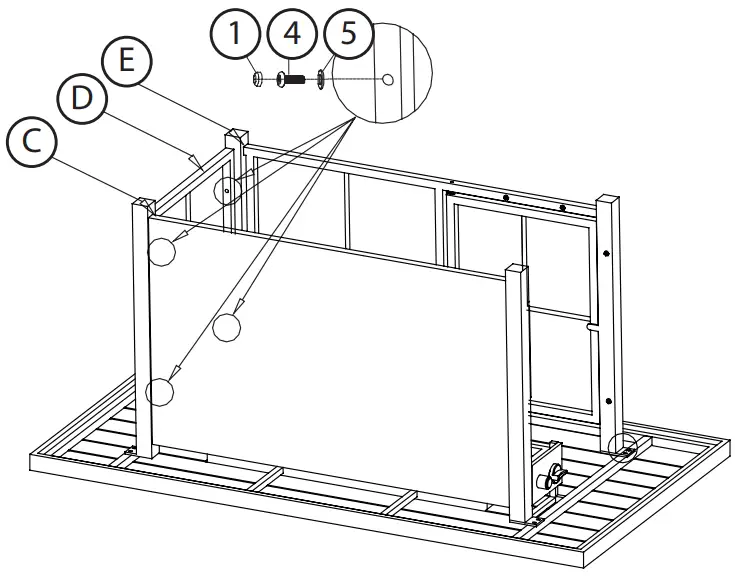 1
4
5
E
D
C