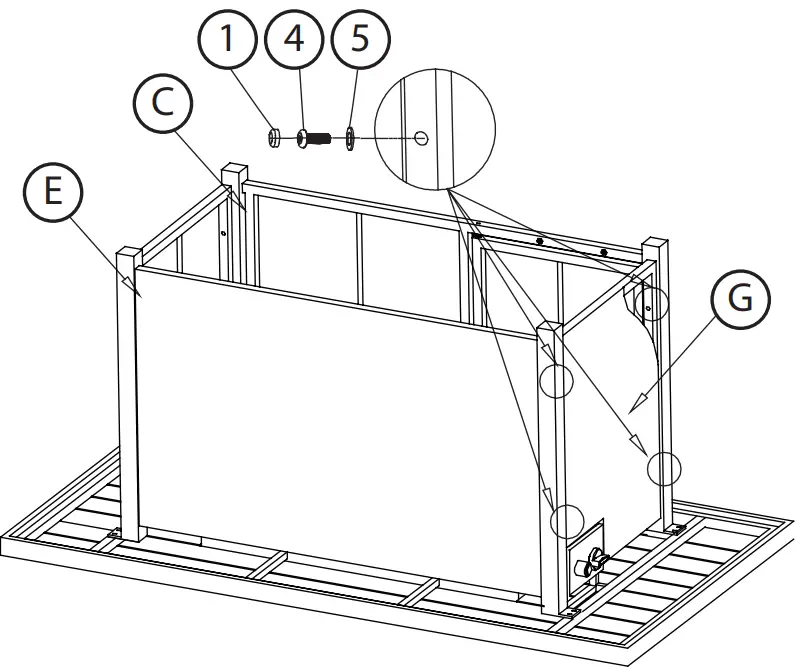 1
4
5
C
E
G