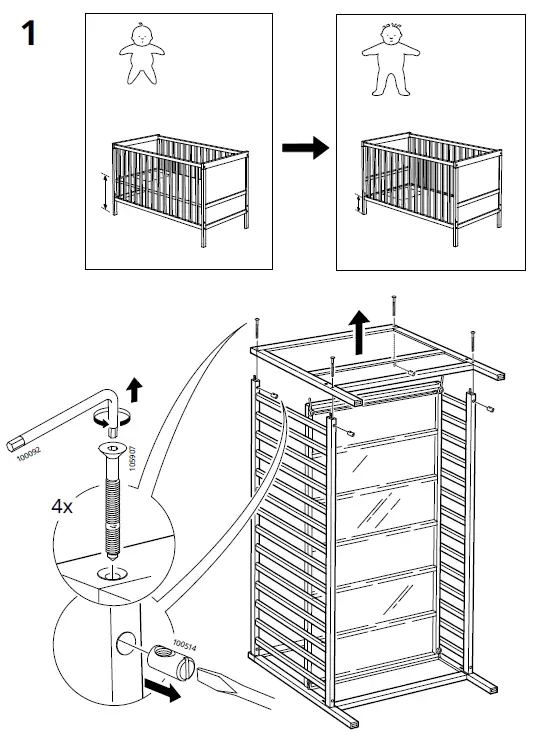 1

100092

105907

4x

100514