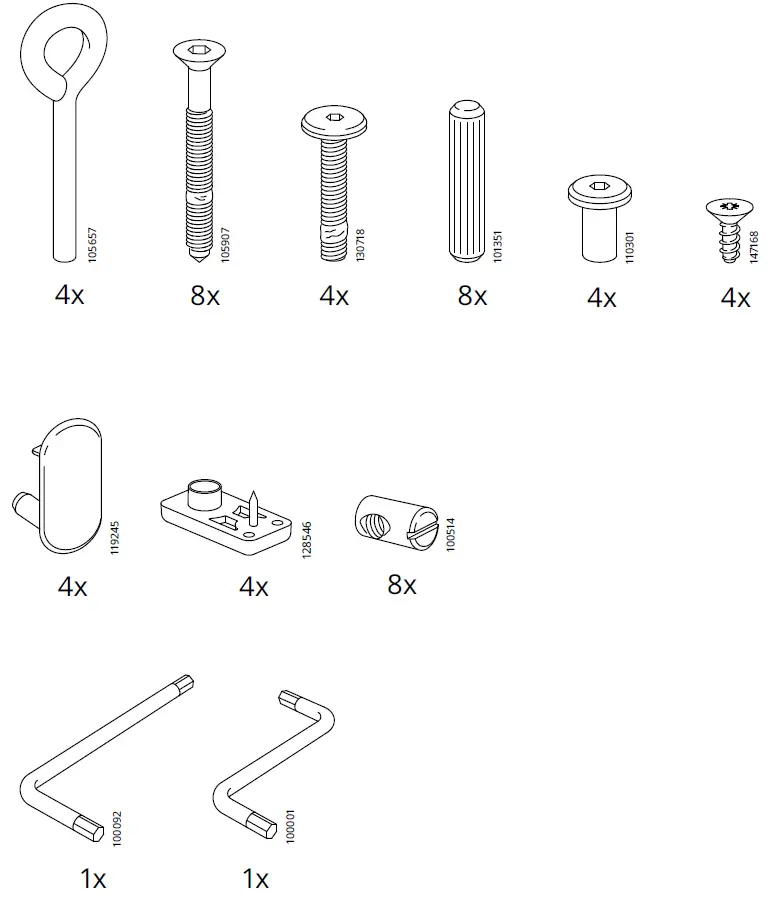 105657
4x

105907
8x

130718
4x

101351
8x

110301
4x

147168
4x

119245
4x

128546
4x

100514
8x

100092
1x

100001
1x