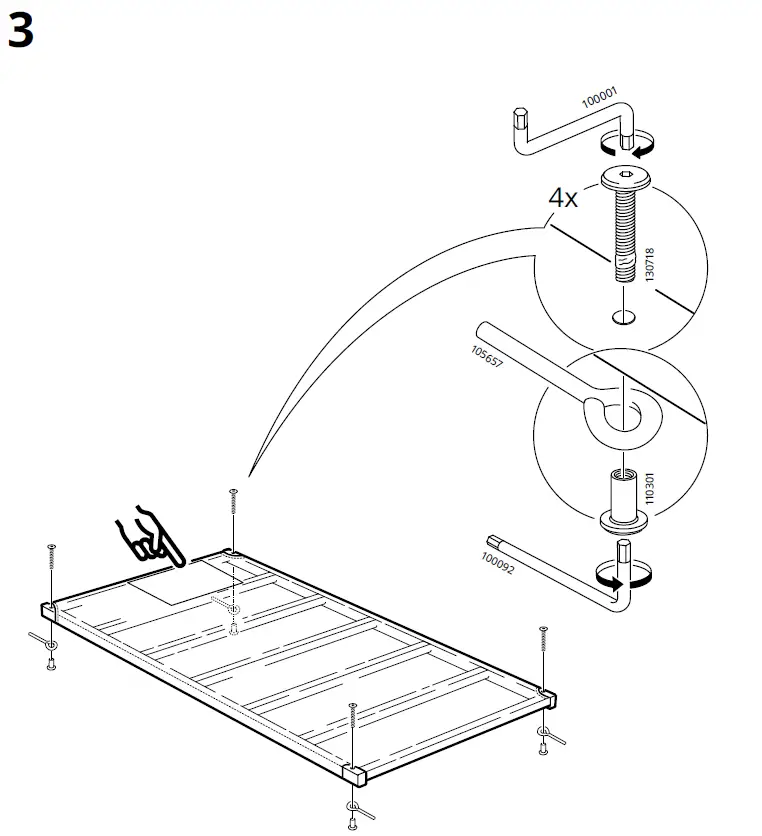 3

100001

4x

130718

105657

110301

100092