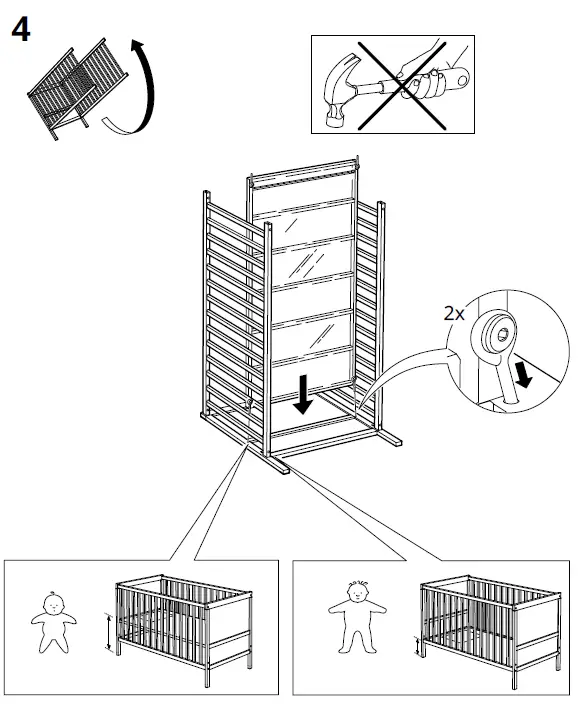 4

2x